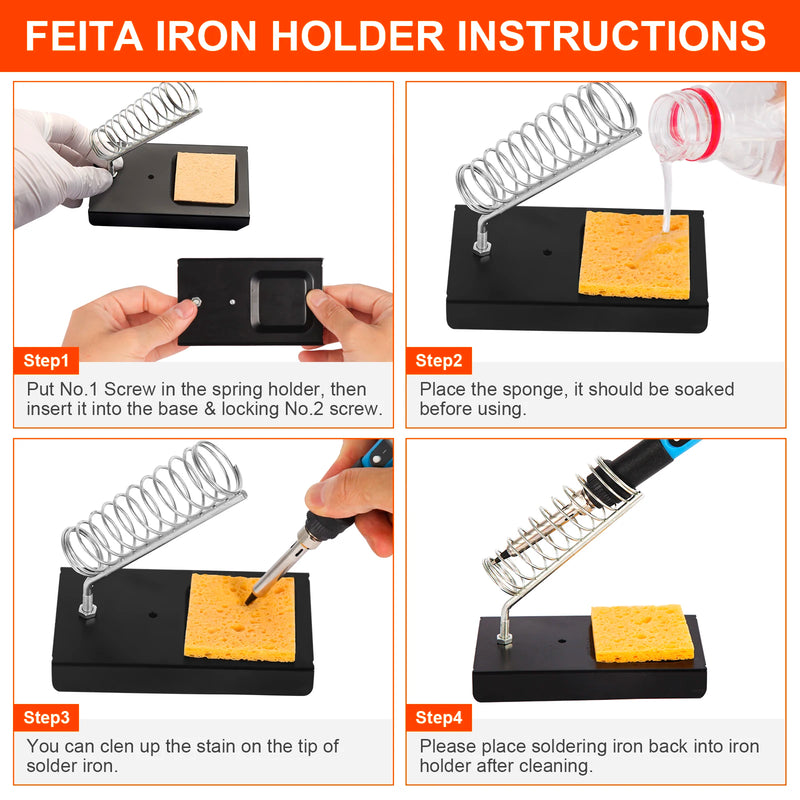 FEITA IRON HOLDER INSTRUCTIONS

Step1

Put No.1 Screw in the spring holder, then insert it into the base & locking No.2 screw.

Step2

Place the sponge, it should be soaked before using.

Step3

You can clen up the stain on the tip of solder iron.

Step4

Please place soldering iron back into iron holder after cleaning.