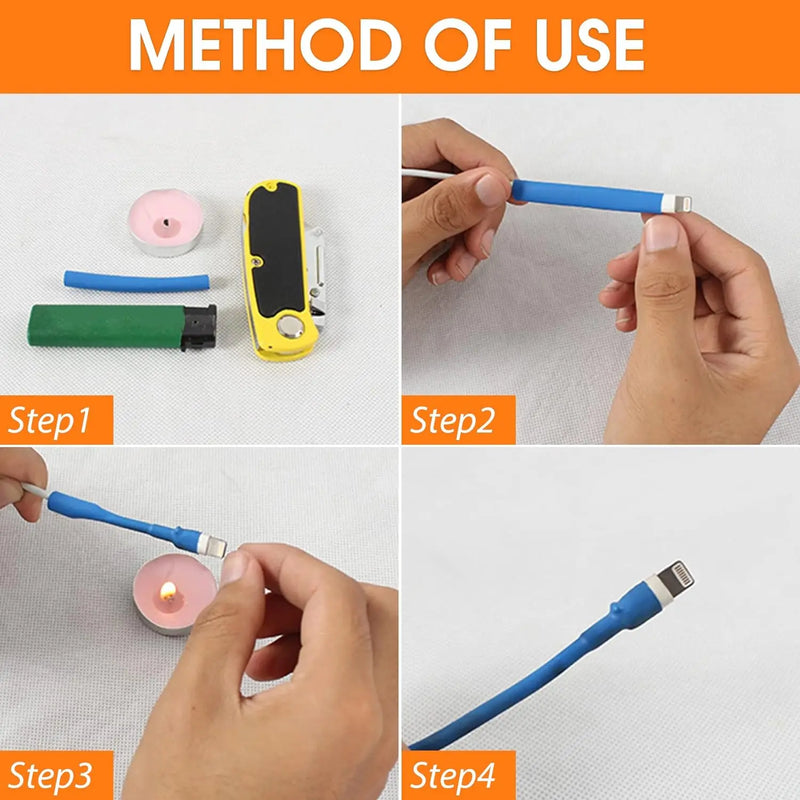 METHOD OF USE

Step1

Step2

Step3

Step4