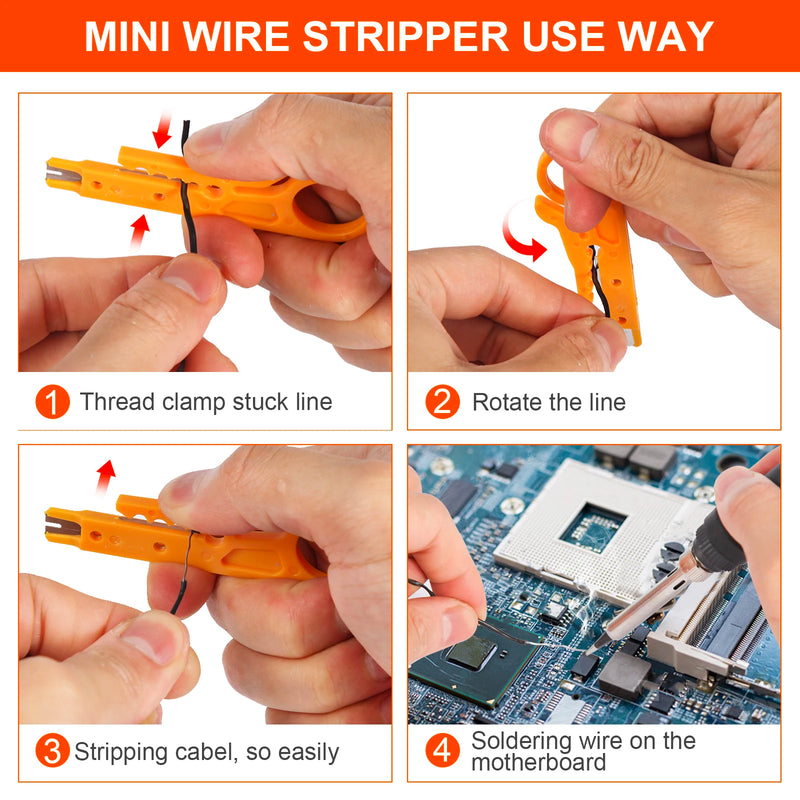 MINI WIRE STRIPPER USE WAY

1 Thread clamp stuck line

2 Rotate the line

3 Stripping cabel, so easily

4 Soldering wire on the motherboard